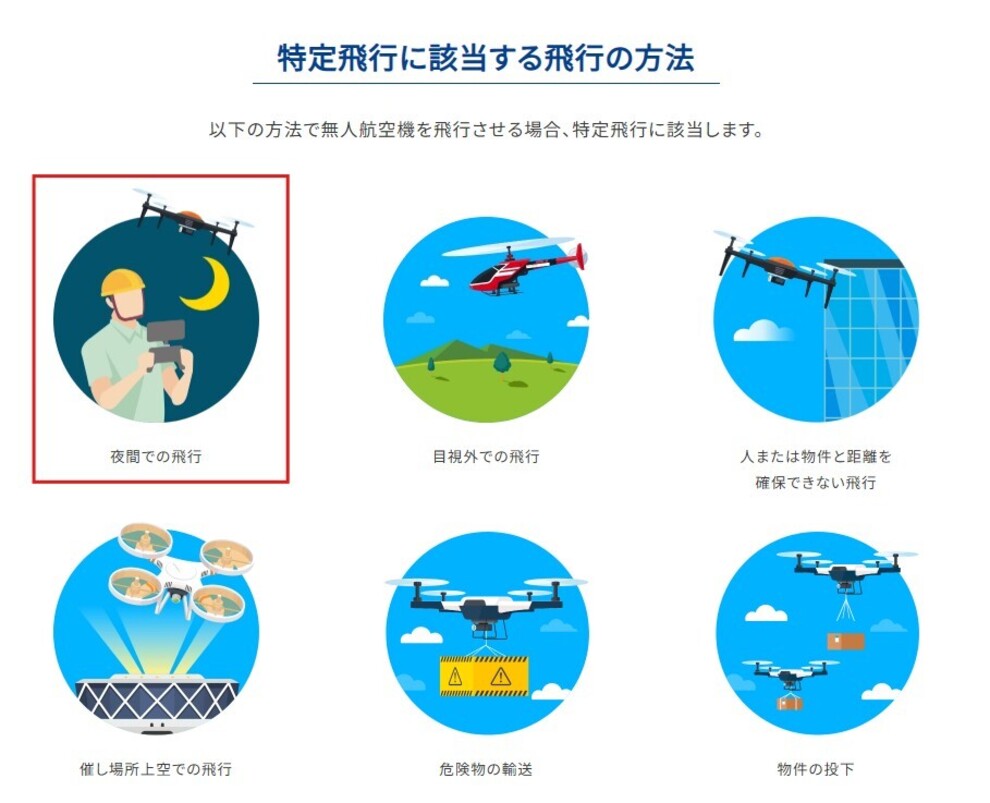 特定飛行に該当する飛行の方法

以下の方法で無人航空機を飛行させる場合、特定飛行に該当します。

夜間での飛行

目視外での飛行

人または物件と距離を確保できない飛行

催し場所上空での飛行

危険物の輸送

物件の投下