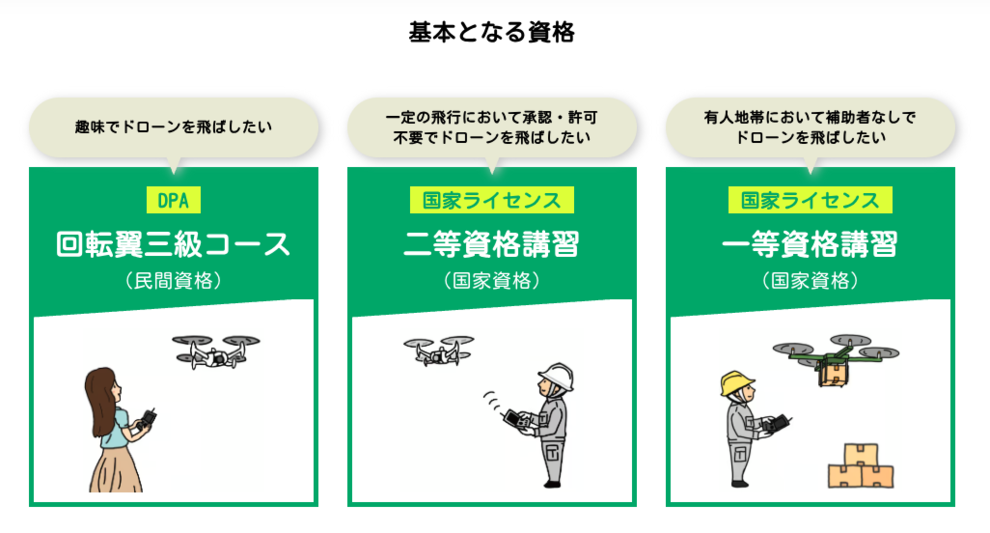 基本となる資格

趣味でドローンを飛ばしたい

DPA

回転翼三級コース

（民間資格）

一定の飛行において承認・許可不要でドローンを飛ばしたい

国家ライセンス

二等資格講習

（国家資格）

有人地帯において補助者なしでドローンを飛ばしたい

国家ライセンス

一等資格講習

（国家資格）